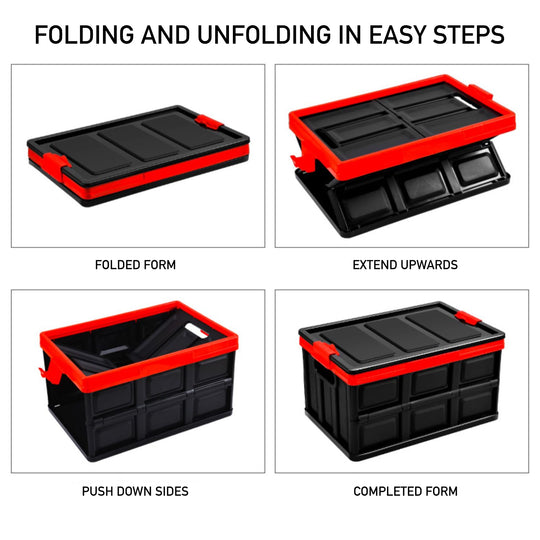 FOLDING AND UNFOLDING IN EASY STEPS

FOLDED FORM

EXTEND UPWARDS

PUSH DOWN SIDES

COMPLETED FORM