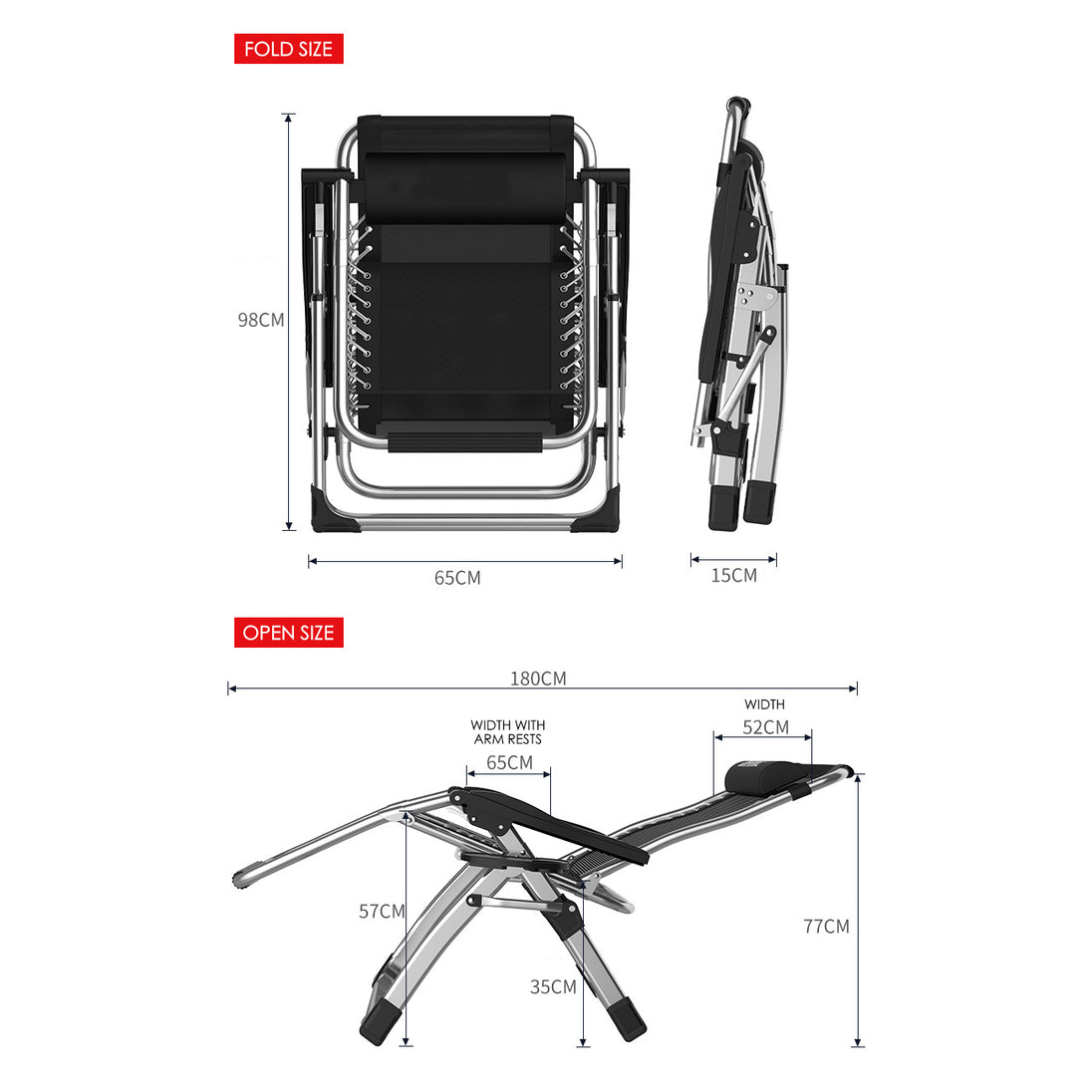 FOLD SIZE

98CM

65CM

15CM

OPEN SIZE

180CM

WIDTH WITH ARM RESTS

65CM

WIDTH

52CM

57CM

35CM

77CM