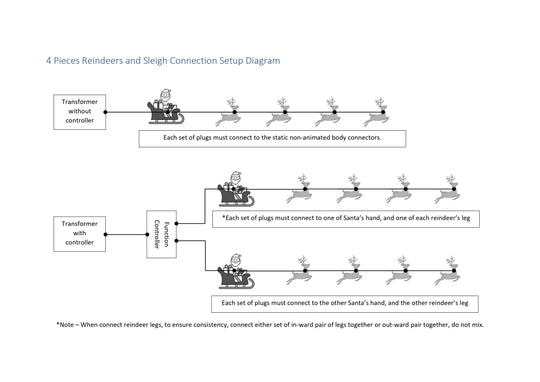 4 Pieces Reindeers and Sleigh Connection Setup Diagram

Transformer without controller

Each set of plugs must connect to the static non-animated body connectors.

Transformer with controller

Function Controller

*Each set of plugs must connect to one of Santa's hand, and one of each reindeer's leg

Each set of plugs must connect to the other Santa's hand, and the other reindeer's leg

*Note – When connect reindeer legs, to ensure consistency, connect either set of in-ward pair of legs together or out-ward pair together, do not mix.