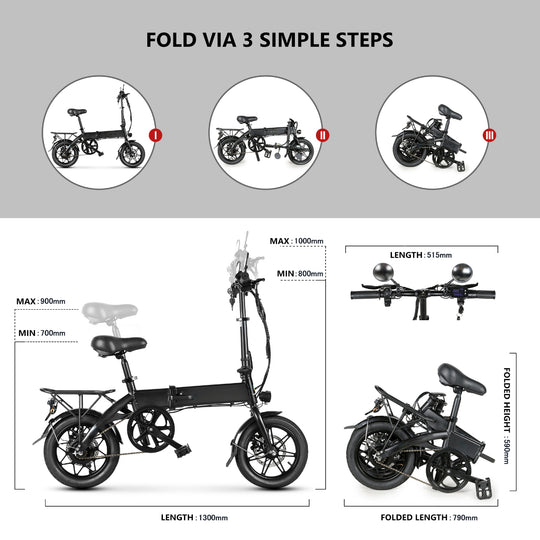 FOLD VIA 3 SIMPLE STEPS

I

II

III

MAX : 1000mm

MIN : 800mm

MAX : 900mm

MIN : 700mm

LENGTH : 1300mm

LENGTH : 515mm

FOLDED HEIGHT : 590mm

FOLDED LENGTH : 790mm