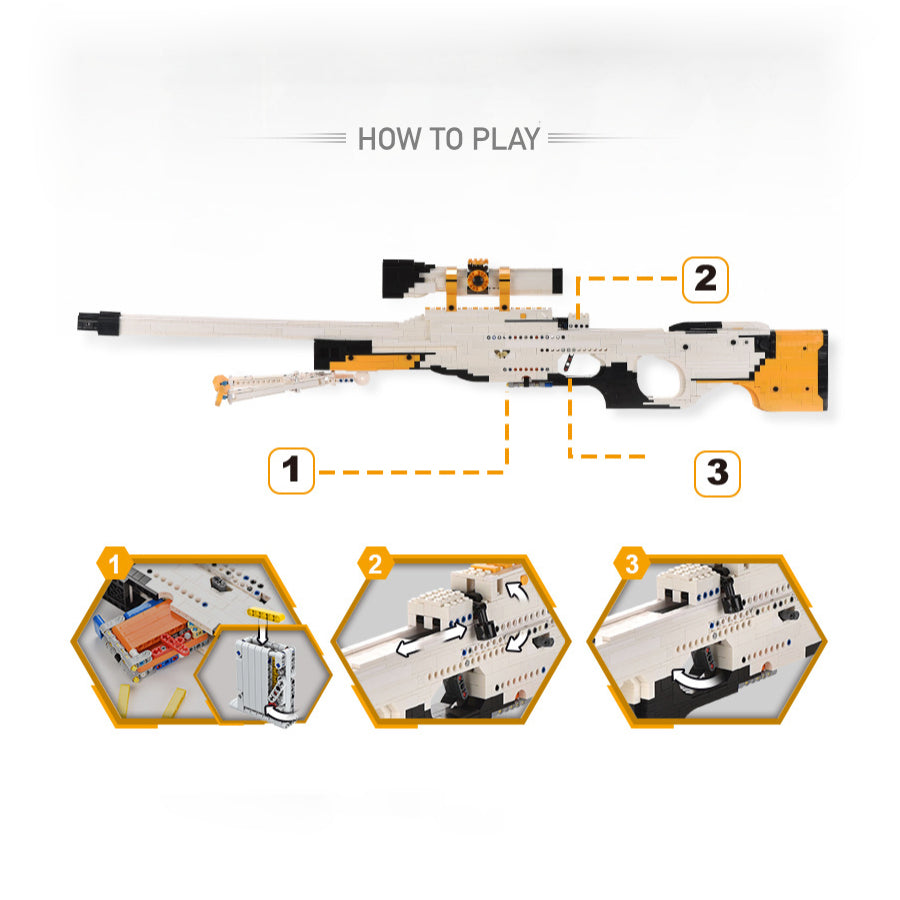 HOW TO PLAY

2

1

3

1

2

3